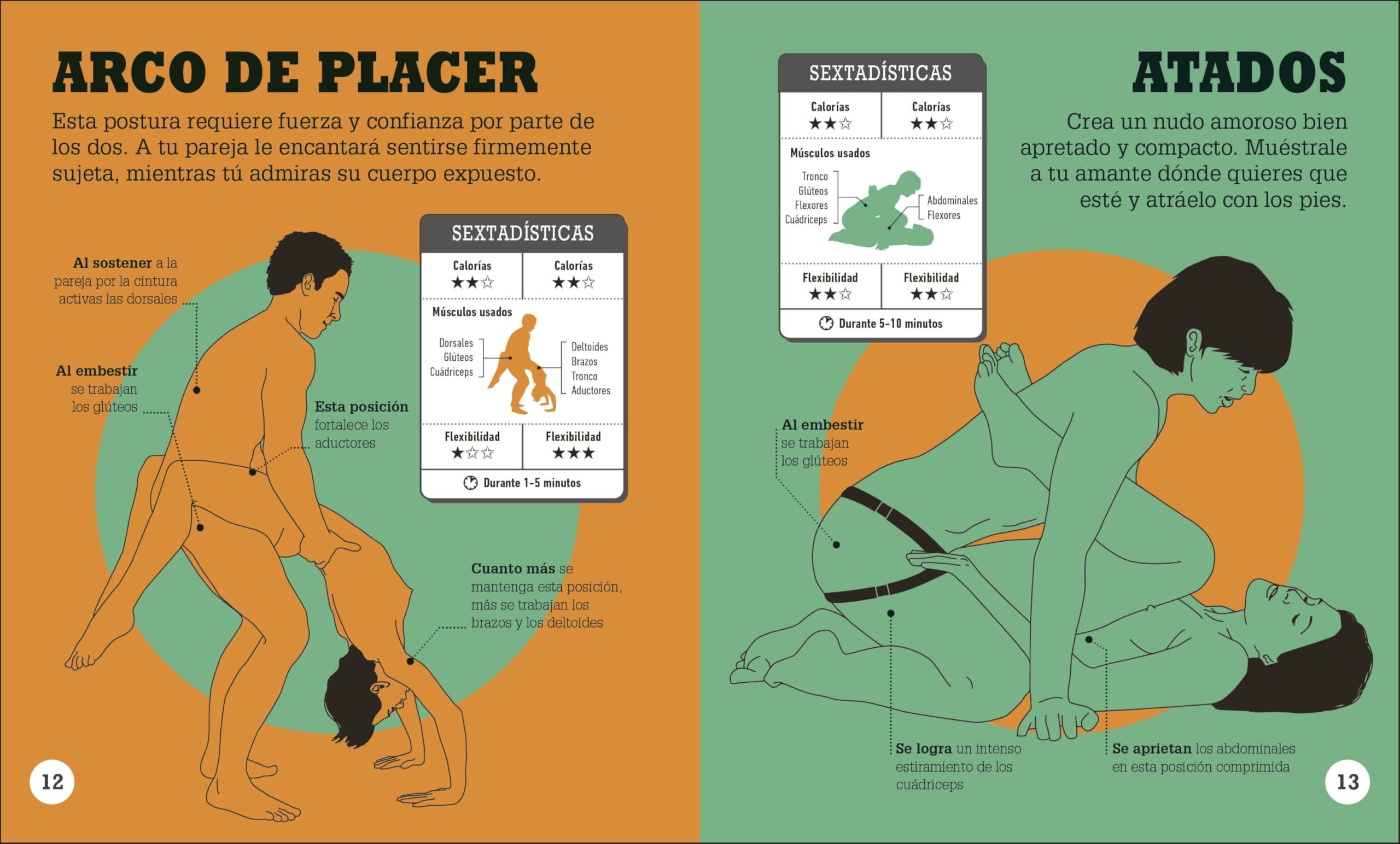 ARCO DE PLACER

Esta postura requiere fuerza y confianza por parte de los dos. A tu pareja le encantará sentirse firmemente sujeta, mientras tú admiras su cuerpo expuesto.

Al sostener a la pareja por la cintura activas las dorsales

Al embestir se trabajan los glúteos

Esta posición fortalece los aductores

Cuanto más se mantenga esta posición, más se trabajan los brazos y los deltoides

SEXTADÍSTICAS

| Calorías ★★☆ | Calorías ★★☆ |
|---|---|

Músculos usados

Dorsales
Glúteos
Cuádriceps

Deltoides
Brazos
Tronco
Aductores

| Flexibilidad ★☆☆ | Flexibilidad ★★★ |
|---|---|

Durante 1-5 minutos

12

SEXTADÍSTICAS

| Calorías ★★☆ | Calorías ★★☆ |
|---|---|

Músculos usados

Tronco
Glúteos
Flexores
Cuádriceps

Abdominales
Flexores

| Flexibilidad ★★☆ | Flexibilidad ★★☆ |
|---|---|

Durante 5-10 minutos

ATADOS

Crea un nudo amoroso bien apretado y compacto. Muéstrale a tu amante dónde quieres que esté y atráelo con los pies.

Al embestir se trabajan los glúteos

Se logra un intenso estiramiento de los cuádriceps

Se aprietan los abdominales en esta posición comprimida

13